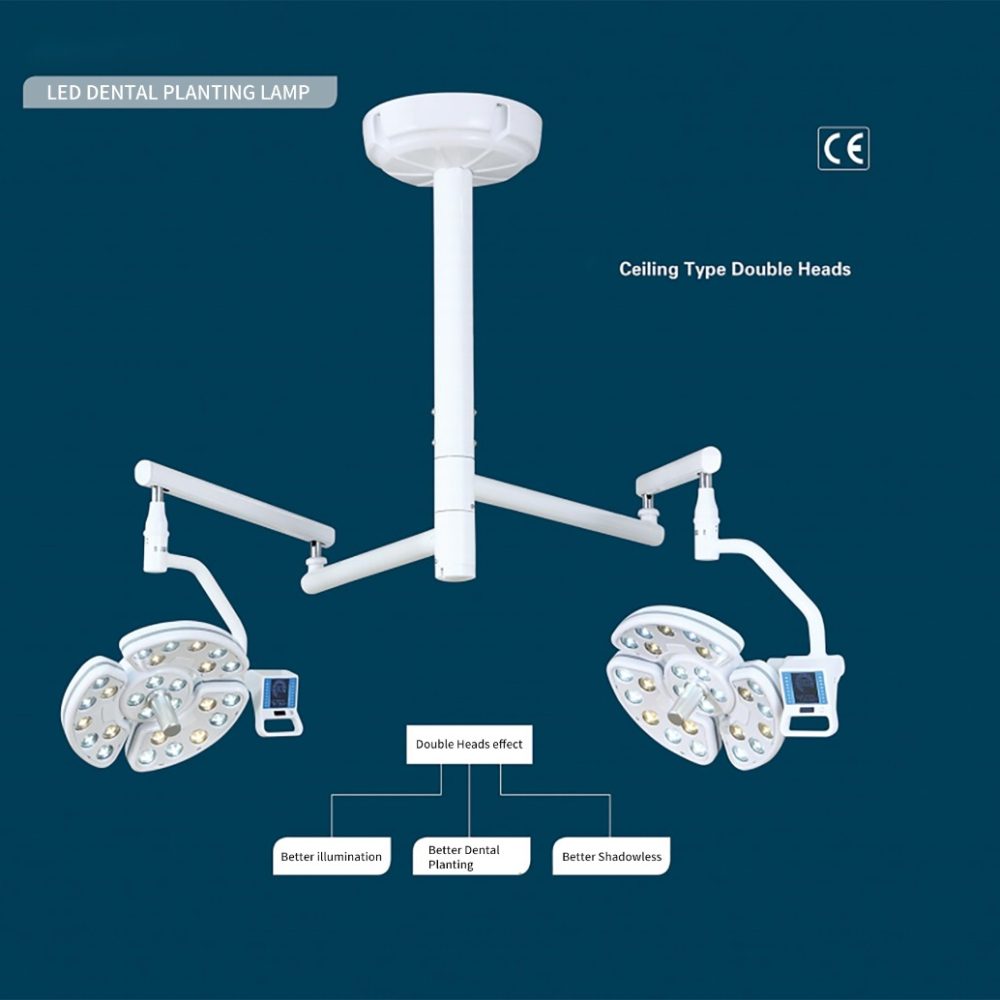 LED DENTAL PLANTING LAMP

CE

Ceiling Type Double Heads

Double Heads effect

Better illumination

Better Dental Planting

Better Shadowless